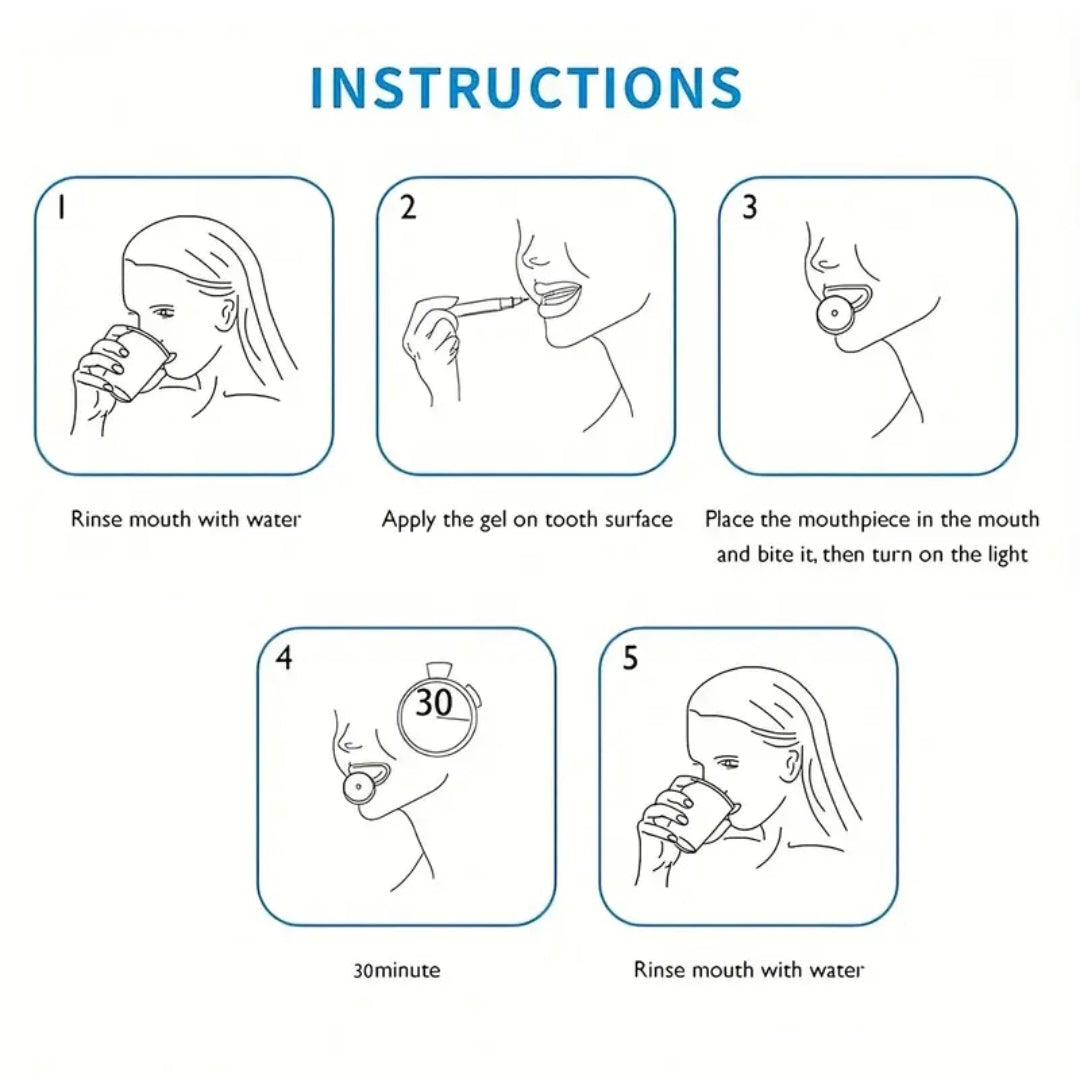 INSTRUCTIONS

1

Rinse mouth with water

2

Apply the gel on tooth surface

3

Place the mouthpiece in the mouth and bite it, then turn on the light

4

30

30minute

5

Rinse mouth with water