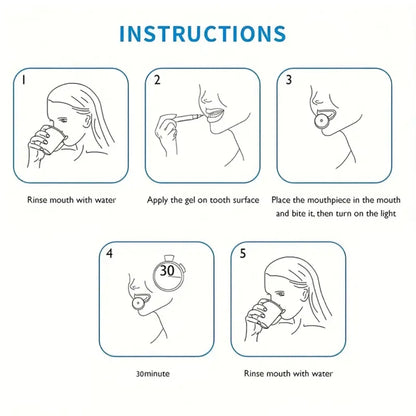 INSTRUCTIONS

1

Rinse mouth with water

2

Apply the gel on tooth surface

3

Place the mouthpiece in the mouth and bite it, then turn on the light

4

30

30minute

5

Rinse mouth with water